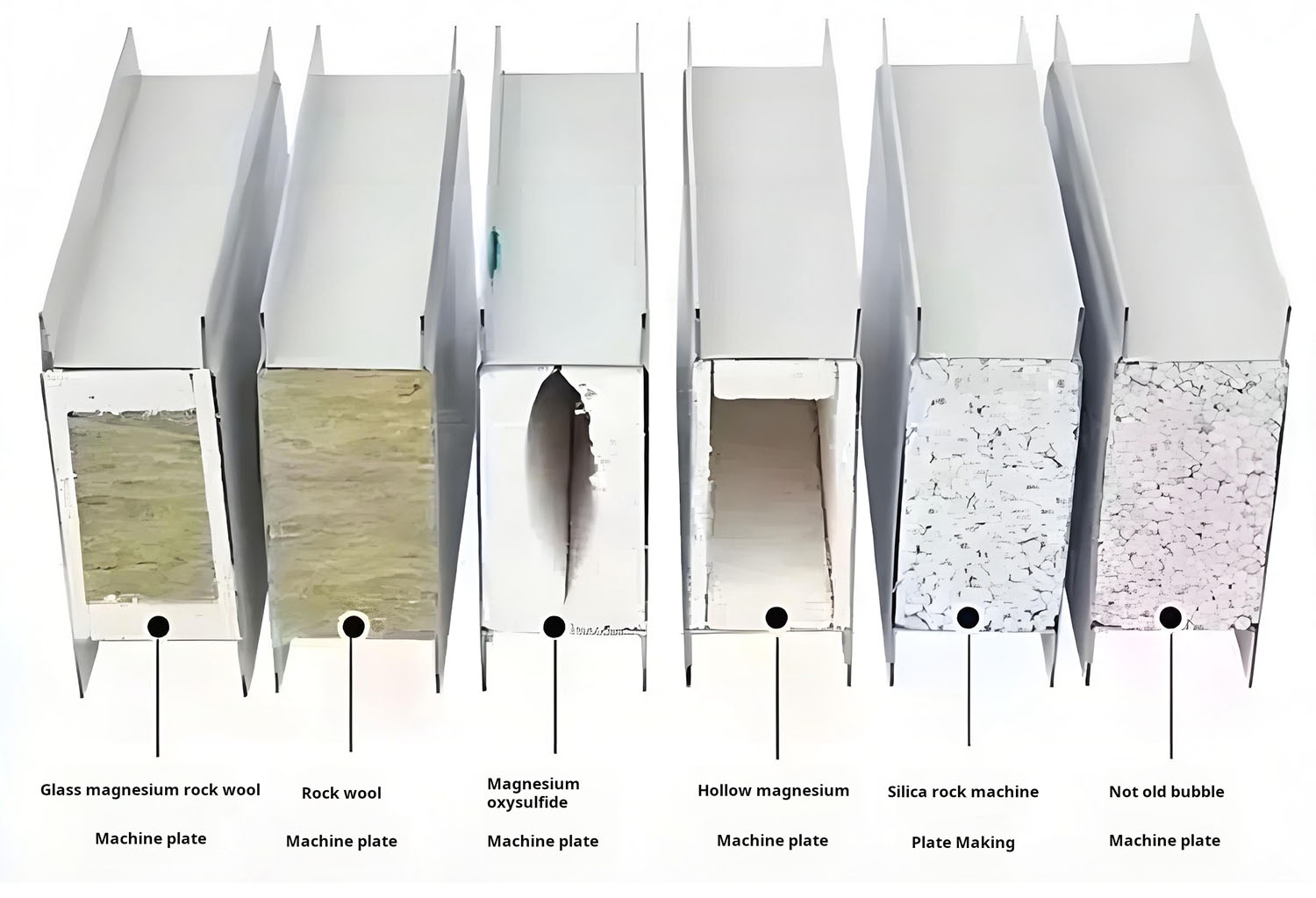 Glass magnesium rock wool

Machine plate

Rock wool

Machine plate

Magnesium oxysulfide

Machine plate

Hollow magnesium

Machine plate

Silica rock machine

Plate Making

Not old bubble

Machine plate