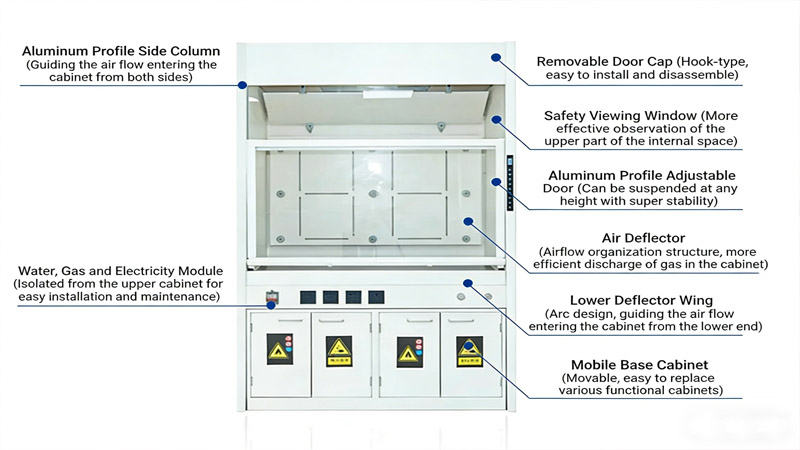 Aluminum Profile Side Column
(Guiding the air flow entering the cabinet from both sides)

Water, Gas and Electricity Module
(Isolated from the upper cabinet for easy installation and maintenance)

Removable Door Cap (Hook-type, easy to install and disassemble)

Safety Viewing Window (More effective observation of the upper part of the internal space)

Aluminum Profile Adjustable Door (Can be suspended at any height with super stability)

Air Deflector
(Airflow organization structure, more efficient discharge of gas in the cabinet)

Lower Deflector Wing
(Arc design, guiding the air flow entering the cabinet from the lower end)

Mobile Base Cabinet
(Movable, easy to replace various functional cabinets)